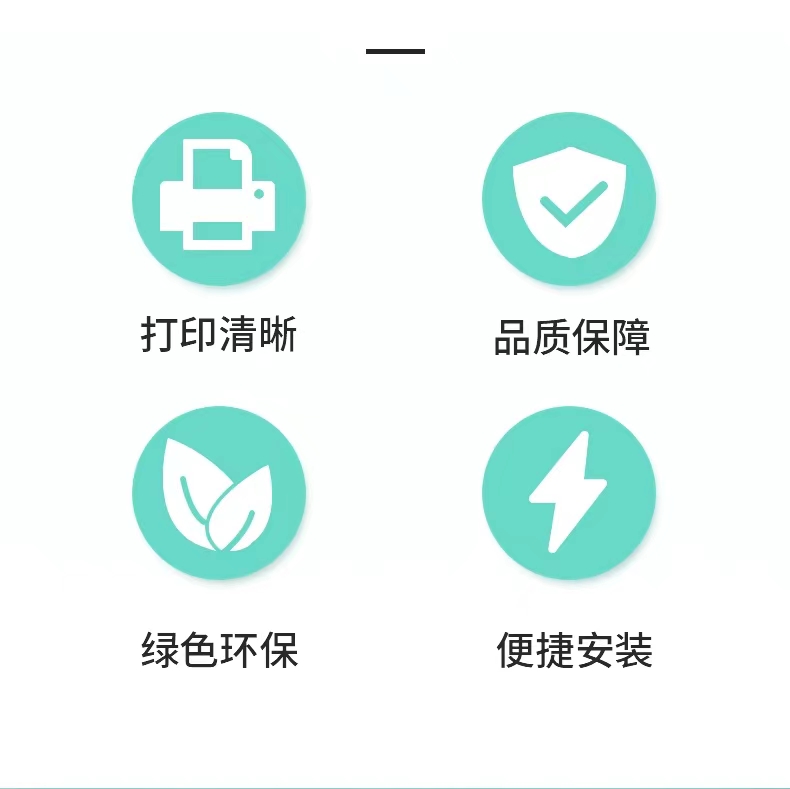 打印清晰

品质保障

绿色环保

便捷安装